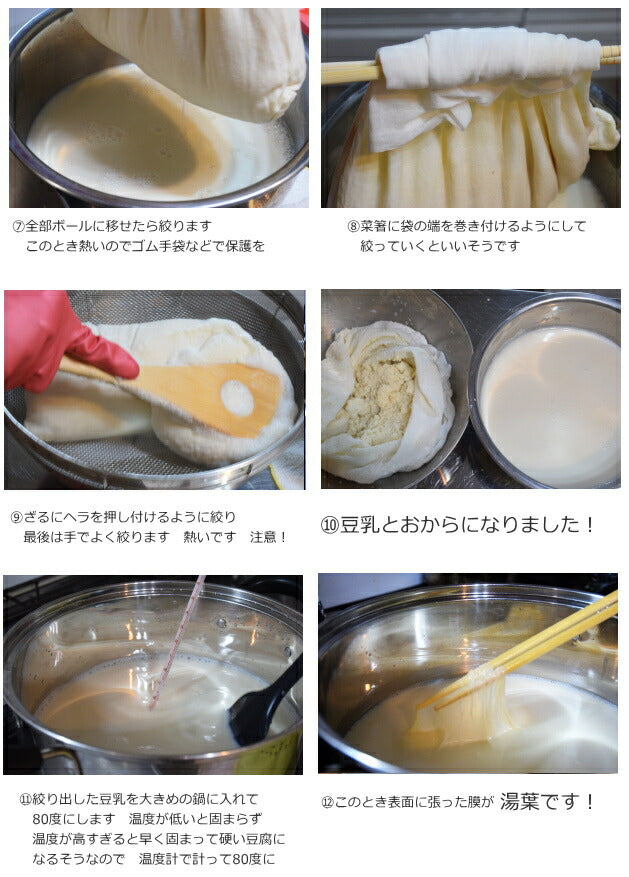 ⑦全部ボールに移せたら絞ります
このとき熱いのでゴム手袋などで保護を

⑧菜箸に袋の端を巻き付けるようにして
絞っていくといいそうです

⑨ざるにヘラを押し付けるように絞り
最後は手でよく絞ります　熱いです　注意！

⑩豆乳とおからになりました！

⑪絞り出した豆乳を大きめの鍋に入れて
80度にします　温度が低いと固まらず
温度が高すぎると早く固まって硬い豆腐に
なるそうなので　温度計で計って80度に

⑫このとき表面に張った膜が 湯葉です！